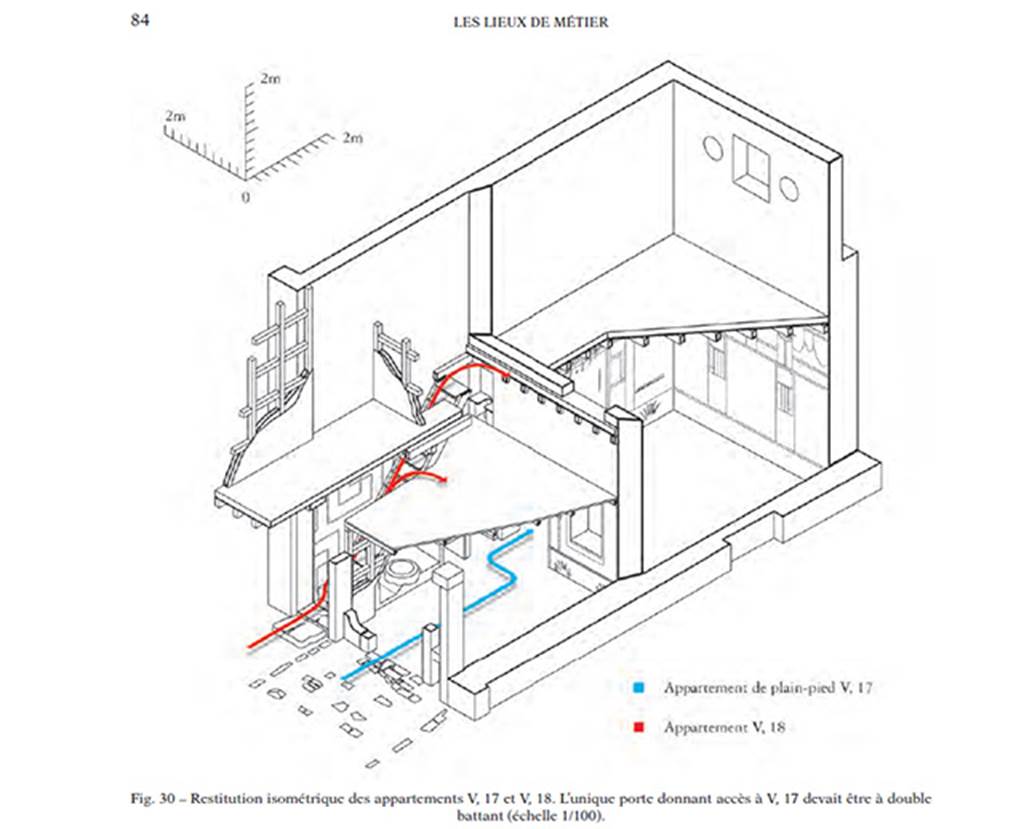 84

LES LIEUX DE MÉTIER

2m

2m

2m

0

Appartement de plain-pied V, 17

Appartement V, 18

Fig. 30 – Restitution isométrique des appartements V, 17 et V, 18. L'unique porte donnant accès à V, 17 devait être à double battant (échelle 1/100).